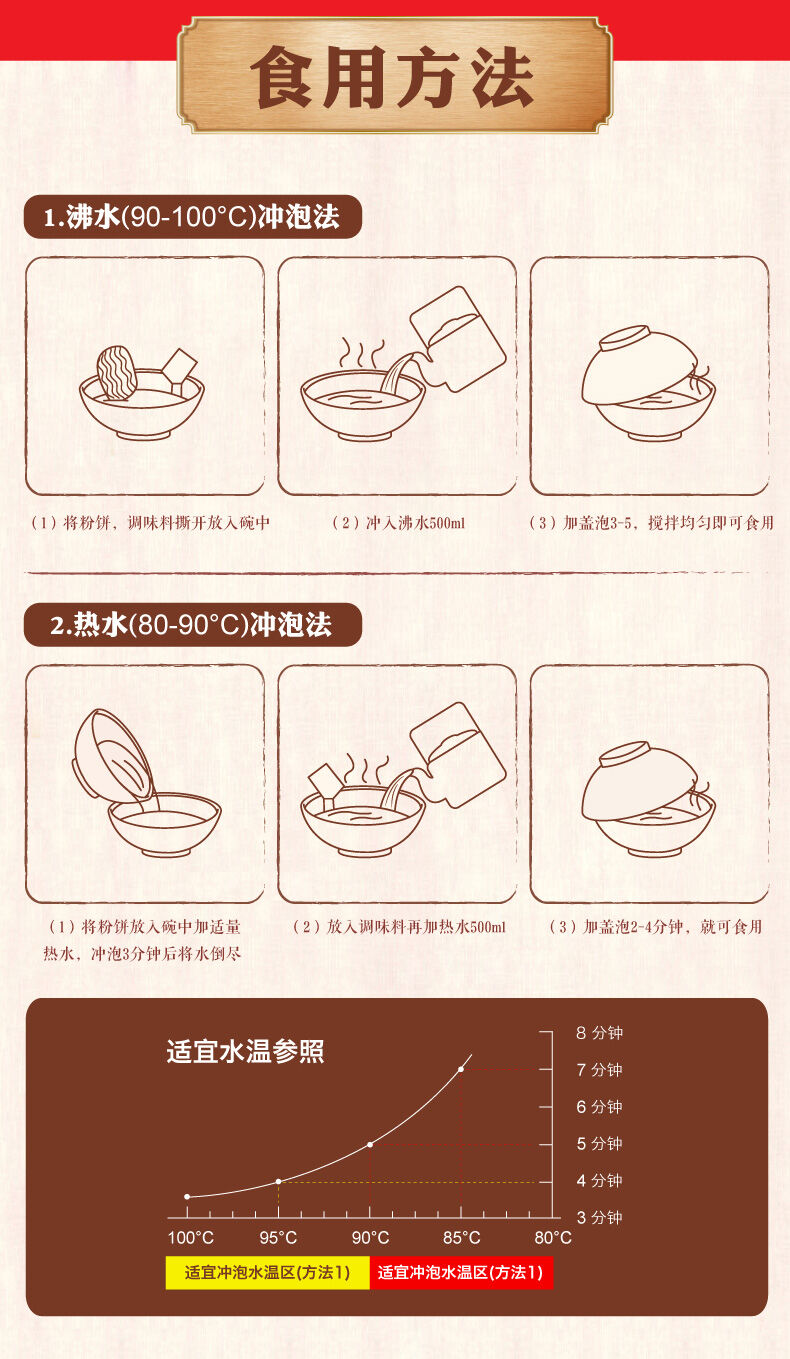 食用方法

1.沸水(90-100°C)冲泡法

（1）将粉饼，调味料撕开放入碗中

（2）冲入沸水500ml

（3）加盖泡3-5，搅拌均匀即可食用

2.热水(80-90°C)冲泡法

（1）将粉饼放入碗中加适量热水，冲泡3分钟后将水倒尽

（2）放入调味料再加热水500ml

（3）加盖泡2-4分钟，就可食用

适宜水温参照

8 分钟
7 分钟
6 分钟
5 分钟
4 分钟
3 分钟

100°C 95°C 90°C 85°C 80°C

适宜冲泡水温区(方法1)
适宜冲泡水温区(方法1)