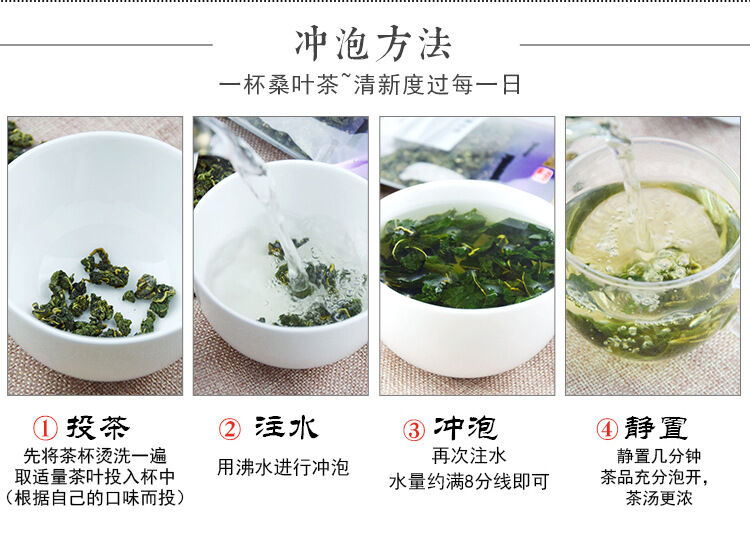 冲泡方法

一杯桑叶茶~清新度过每一日

① 投茶
先将茶杯烫洗一遍
取适量茶叶投入杯中
（根据自己的口味而投）

② 注水
用沸水进行冲泡

③ 冲泡
再次注水
水量约满8分线即可

④ 静置
静置几分钟
茶品充分泡开，
茶汤更浓