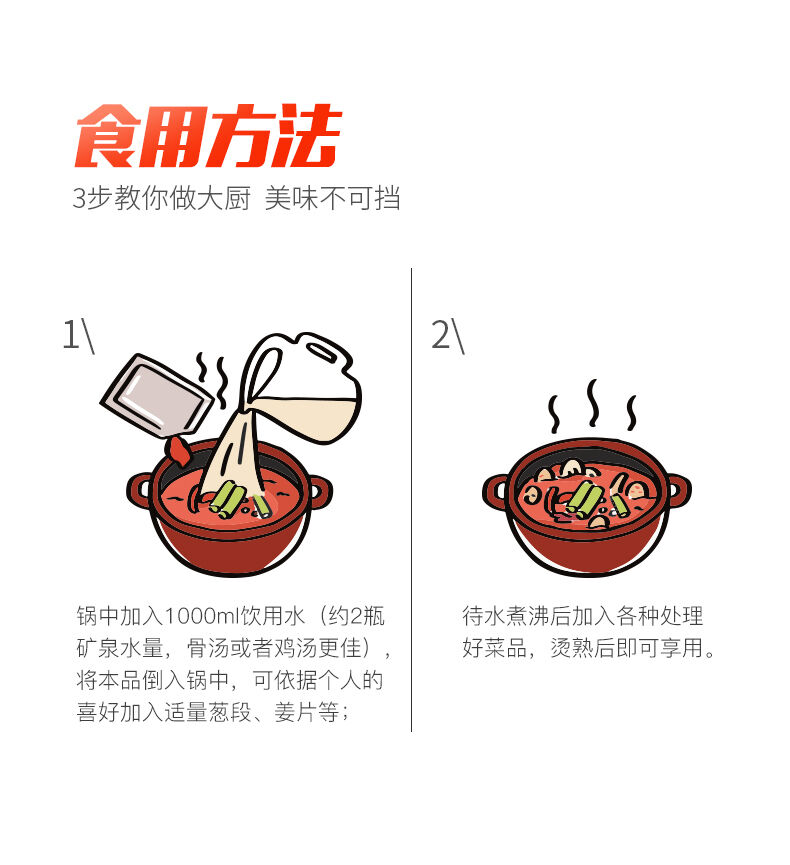 食用方法
3步教你做大厨 美味不可挡

1\

锅中加入1000ml饮用水（约2瓶矿泉水量，骨汤或者鸡汤更佳），将本品倒入锅中，可依据个人的喜好加入适量葱段、姜片等；

2\

待水煮沸后加入各种处理好菜品，烫熟后即可享用。