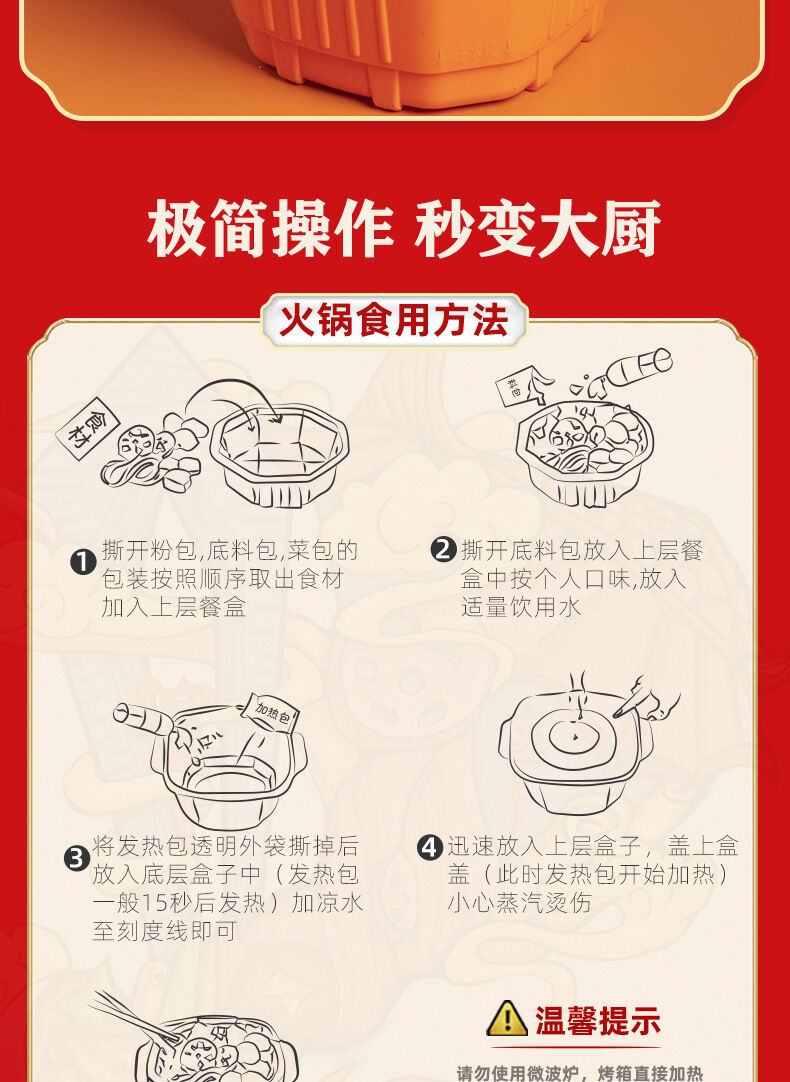 极简操作 秒变大厨

火锅食用方法

食材

料包

❶ 撕开粉包,底料包,菜包的包装按照顺序取出食材加入上层餐盒

❷ 撕开底料包放入上层餐盒中按个人口味,放入适量饮用水

加热包

❸ 将发热包透明外袋撕掉后放入底层盒子中（发热包一般15秒后发热）加凉水至刻度线即可

❹ 迅速放入上层盒子，盖上盒盖（此时发热包开始加热）小心蒸汽烫伤

温馨提示

请勿使用微波炉，烤箱直接加热