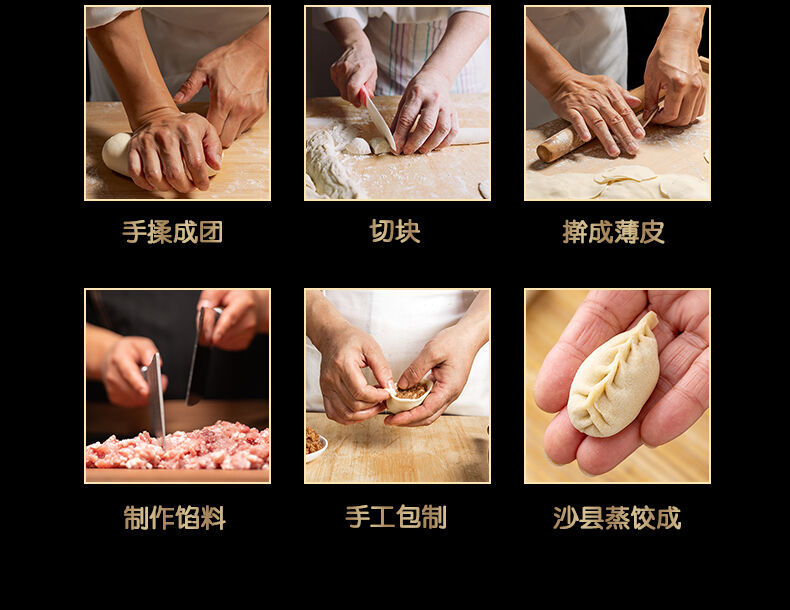 手揉成团

切块

擀成薄皮

制作馅料

手工包制

沙县蒸饺成