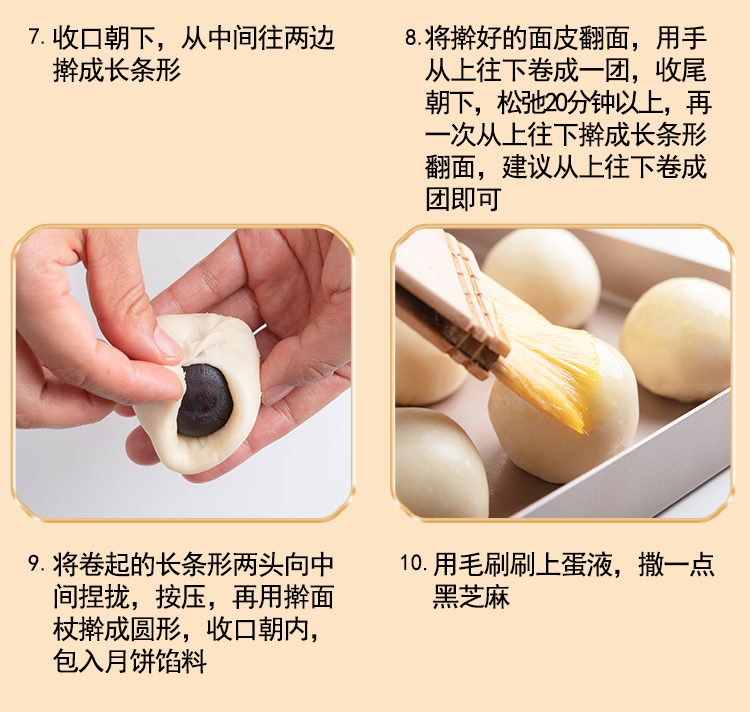 7. 收口朝下，从中间往两边擀成长条形

8. 将擀好的面皮翻面，用手从上往下卷成一团，收尾朝下，松弛20分钟以上，再一次从上往下擀成长条形翻面，建议从上往下卷成团即可

9. 将卷起的长条形两头向中间捏拢，按压，再用擀面杖擀成圆形，收口朝内，包入月饼馅料

10. 用毛刷刷上蛋液，撒一点黑芝麻