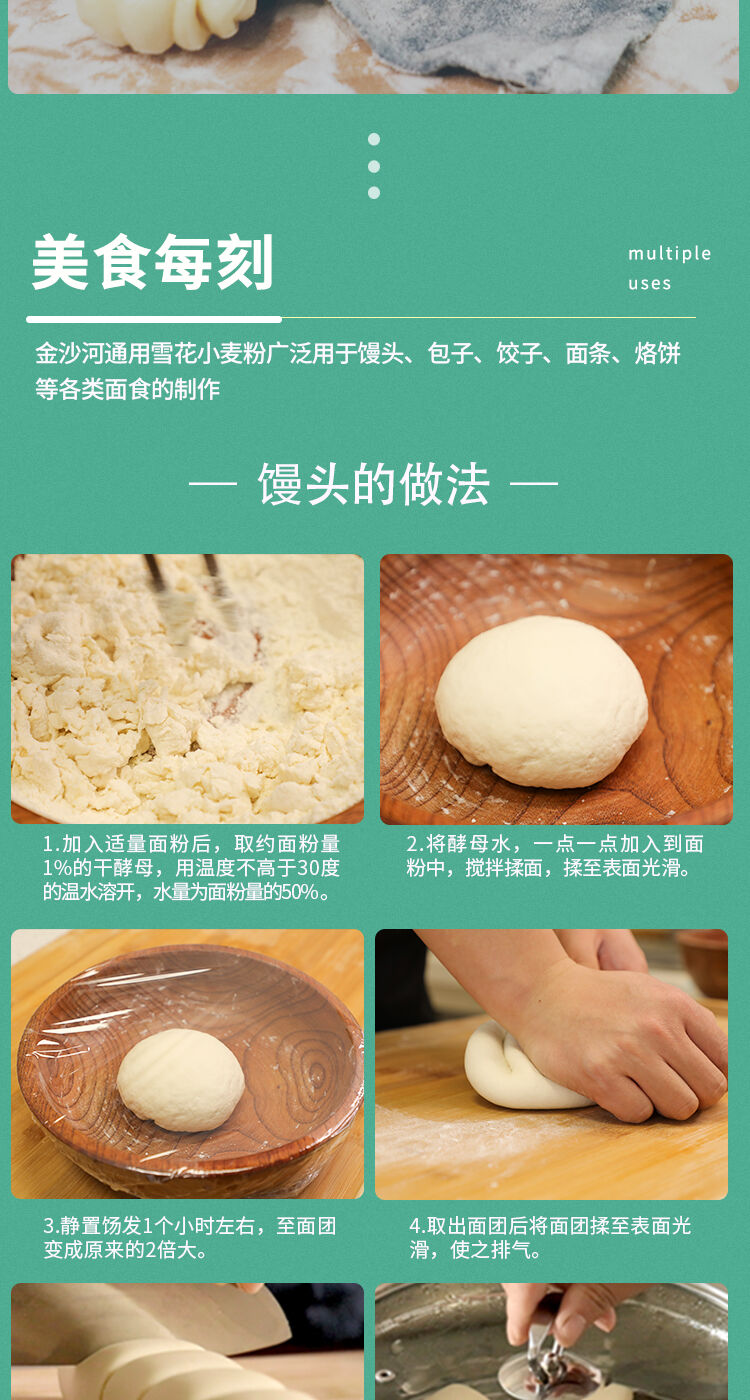 美食每刻

multiple uses

金沙河通用雪花小麦粉广泛用于馒头、包子、饺子、面条、烙饼等各类面食的制作

— 馒头的做法 —

1.加入适量面粉后，取约面粉量1%的干酵母，用温度不高于30度的温水溶开，水量为面粉量的50%。

2.将酵母水，一点一点加入到面粉中，搅拌揉面，揉至表面光滑。

3.静置饧发1个小时左右，至面团变成原来的2倍大。

4.取出面团后将面团揉至表面光滑，使之排气。