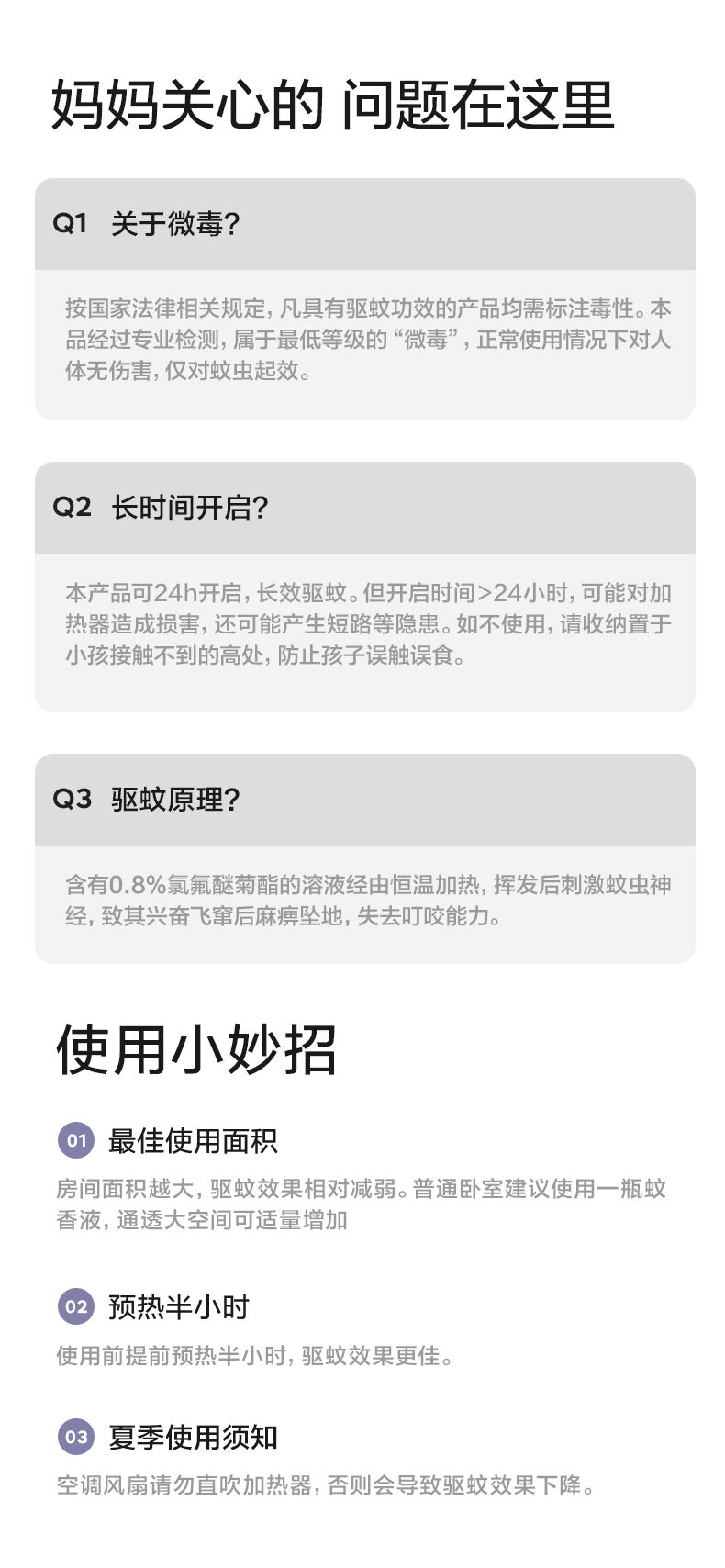 妈妈关心的 问题在这里

Q1 关于微毒?

按国家法律相关规定,凡具有驱蚊功效的产品均需标注毒性。本品经过专业检测,属于最低等级的“微毒”,正常使用情况下对人体无伤害,仅对蚊虫起效。

Q2 长时间开启?

本产品可24h开启,长效驱蚊。但开启时间>24小时,可能对加热器造成损害,还可能产生短路等隐患。如不使用,请收纳置于小孩接触不到的高处,防止孩子误触误食。

Q3 驱蚊原理?

含有0.8%氯氟醚菊酯的溶液经由恒温加热,挥发后刺激蚊虫神经,致其兴奋飞窜后麻痹坠地,失去叮咬能力。

使用小妙招

01 最佳使用面积

房间面积越大,驱蚊效果相对减弱。普通卧室建议使用一瓶蚊香液,通透大空间可适量增加

02 预热半小时

使用前提前预热半小时,驱蚊效果更佳。

03 夏季使用须知

空调风扇请勿直吹加热器,否则会导致驱蚊效果下降。